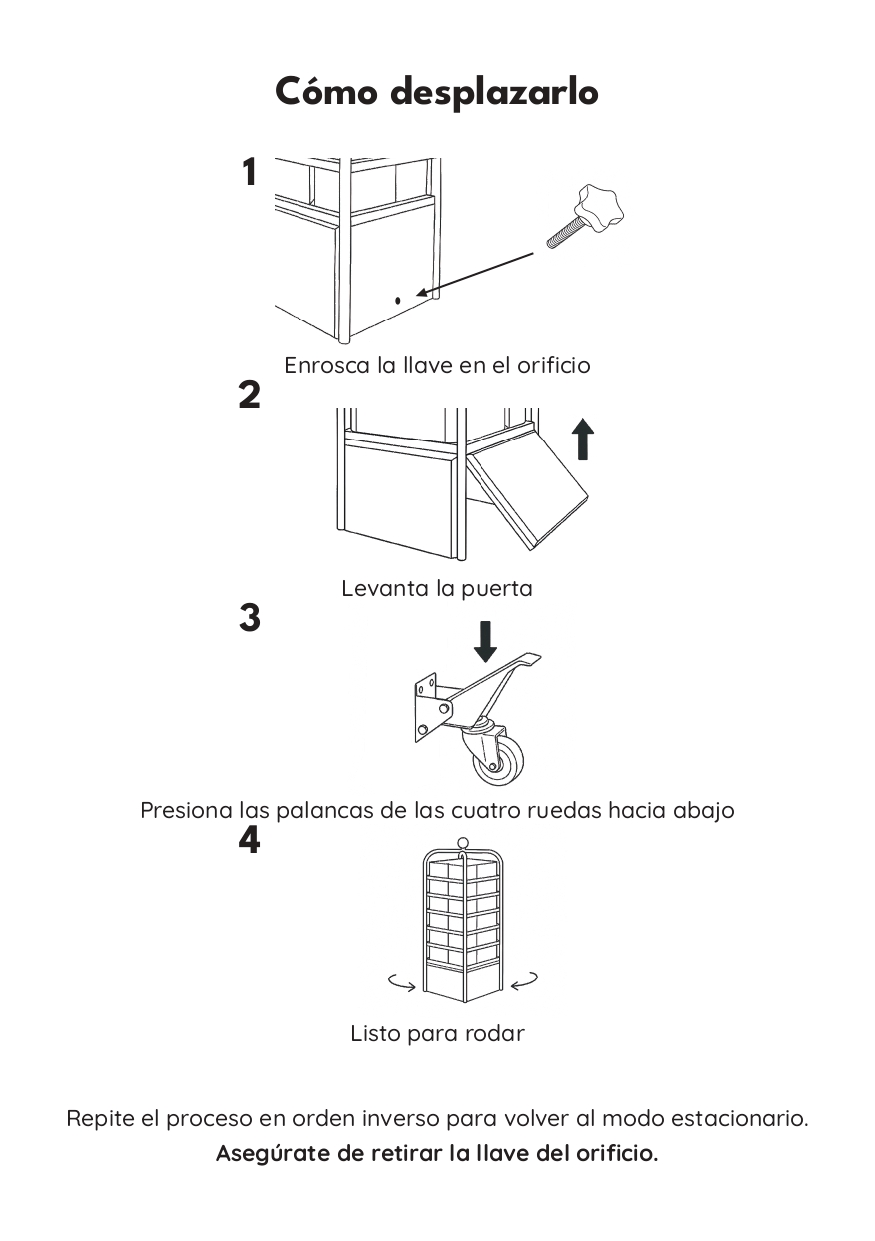 Cómo desplazarlo

1

Enrosca la llave en el orificio

2

Levanta la puerta

3

Presiona las palancas de las cuatro ruedas hacia abajo

4

Listo para rodar

Repite el proceso en orden inverso para volver al modo estacionario.
Asegúrate de retirar la llave del orificio.